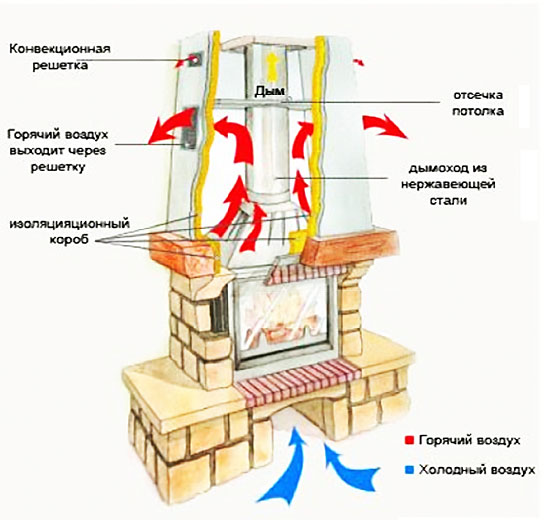 Конвекционная решетка

Дым

отсечка потолка

Горячий воздух выходит через решетку

дымоход из нержавеющей стали

изоляцияционный короб

Горячий воздух

Холодный воздух